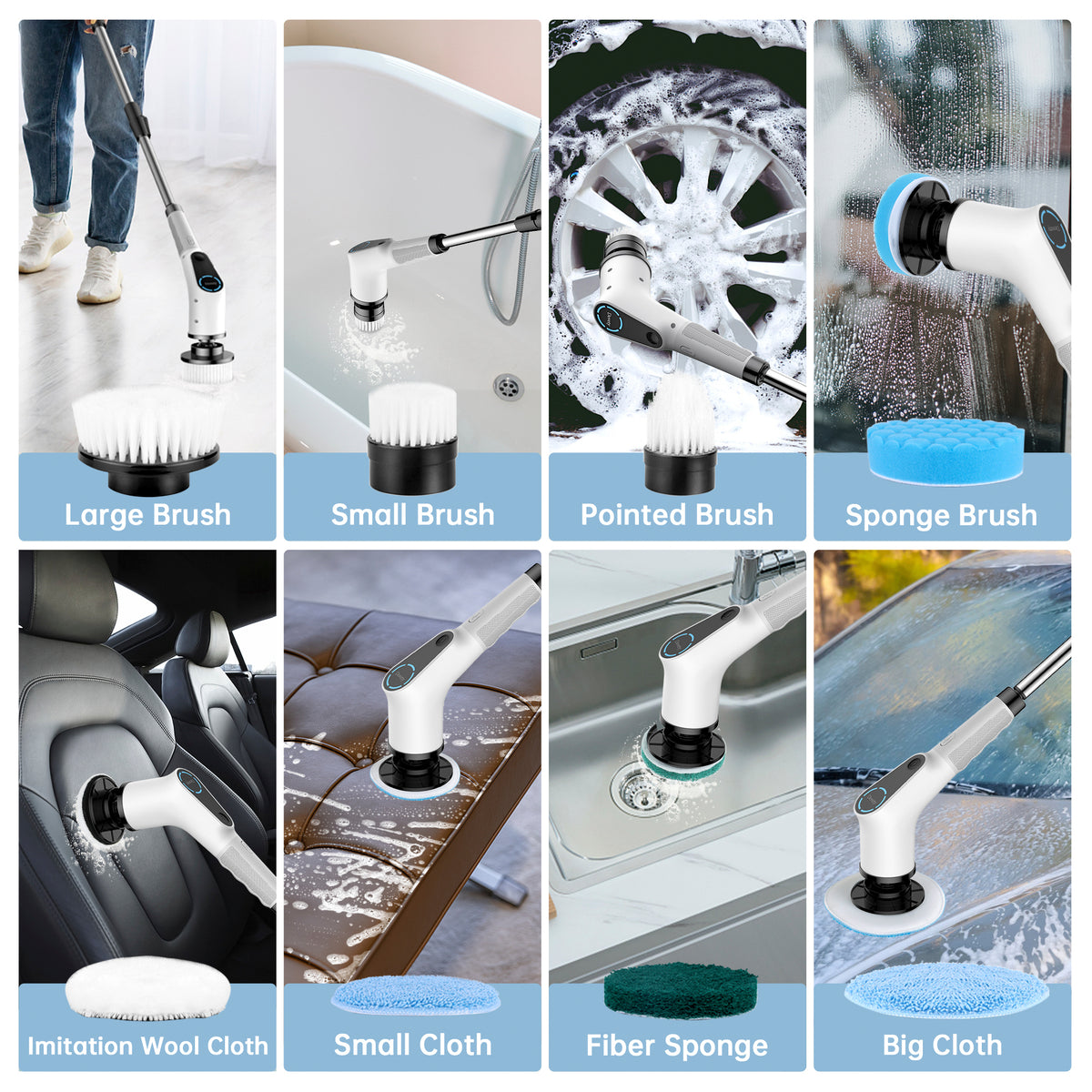 Large Brush

Small Brush

Pointed Brush

Sponge Brush

Imitation Wool Cloth

Small Cloth

Fiber Sponge

Big Cloth