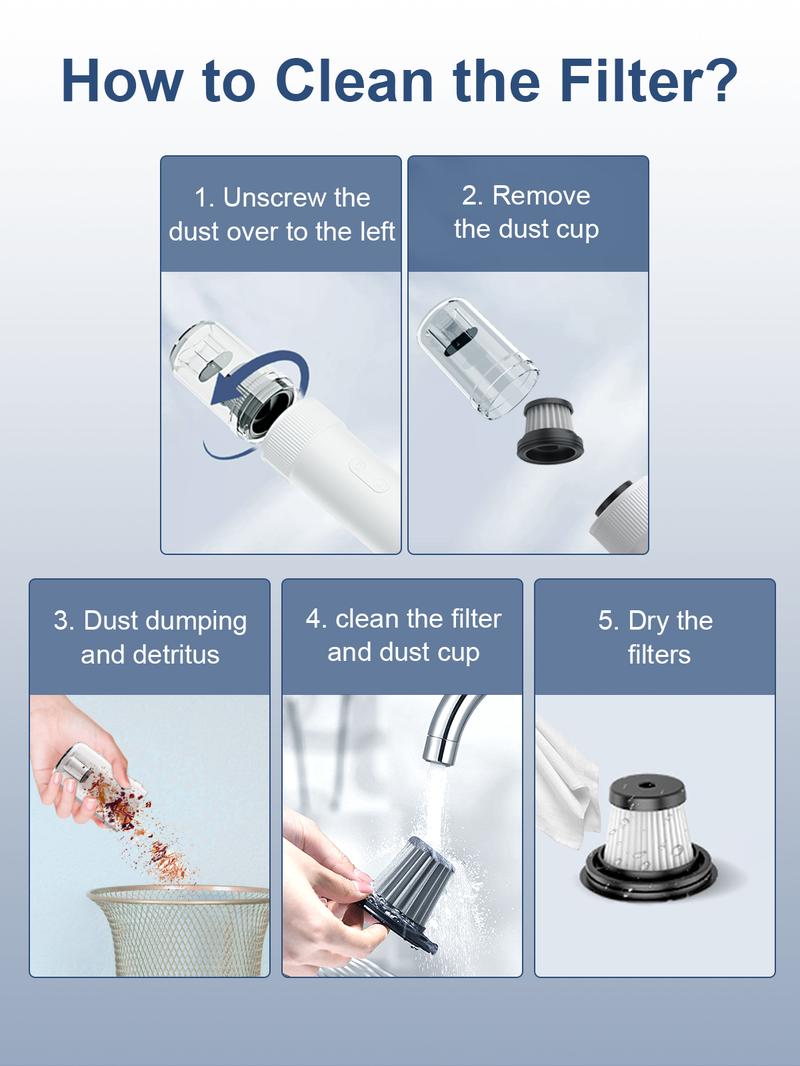 How to Clean the Filter?

1. Unscrew the dust over to the left

2. Remove the dust cup

3. Dust dumping and detritus

4. clean the filter and dust cup

5. Dry the filters