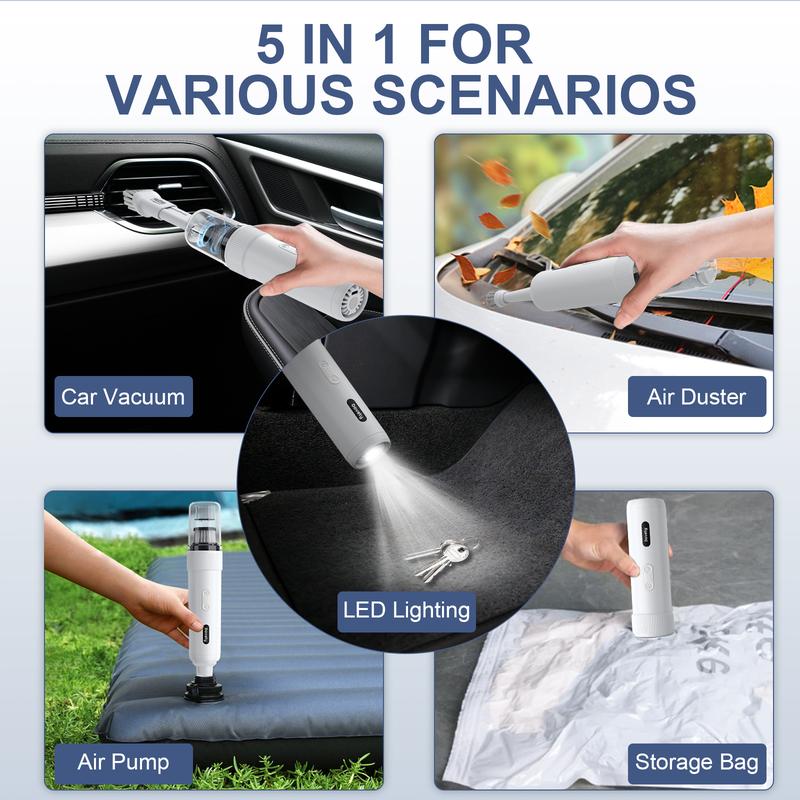 5 IN 1 FOR VARIOUS SCENARIOS

Car Vacuum

Air Duster

LED Lighting

Air Pump

Storage Bag